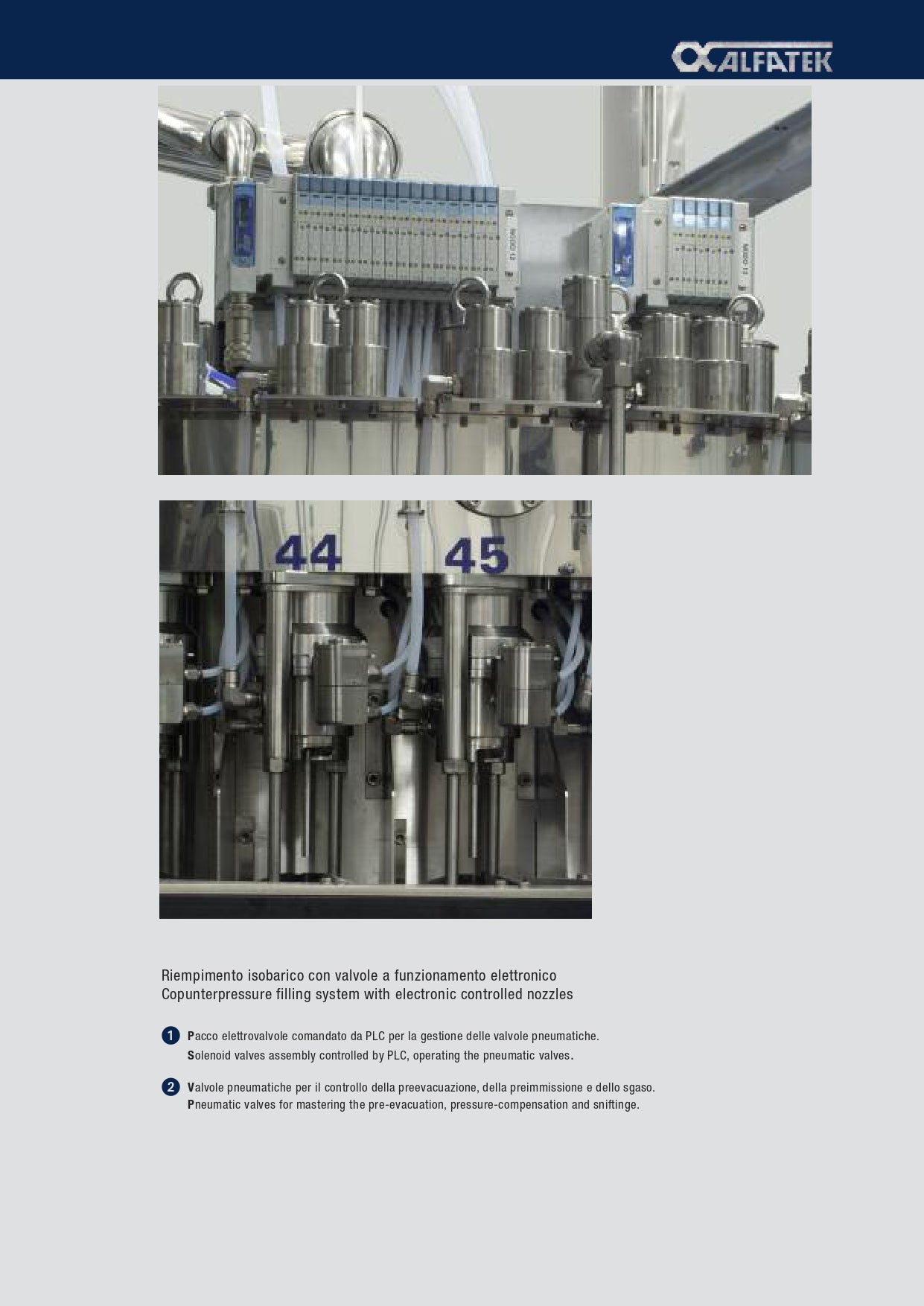 ALFATEK

44

45

Riempimento isobarico con valvole a funzionamento elettronico
Copunterpressure filling system with electronic controlled nozzles

1 Pacco elettrovalvole comandato da PLC per la gestione delle valvole pneumatiche.
Solenoid valves assembly controlled by PLC, operating the pneumatic valves.

2 Valvole pneumatiche per il controllo della preevacuazione, della preimmissione e dello sgaso.
Pneumatic valves for mastering the pre-evacuation, pressure-compensation and sniftinge.