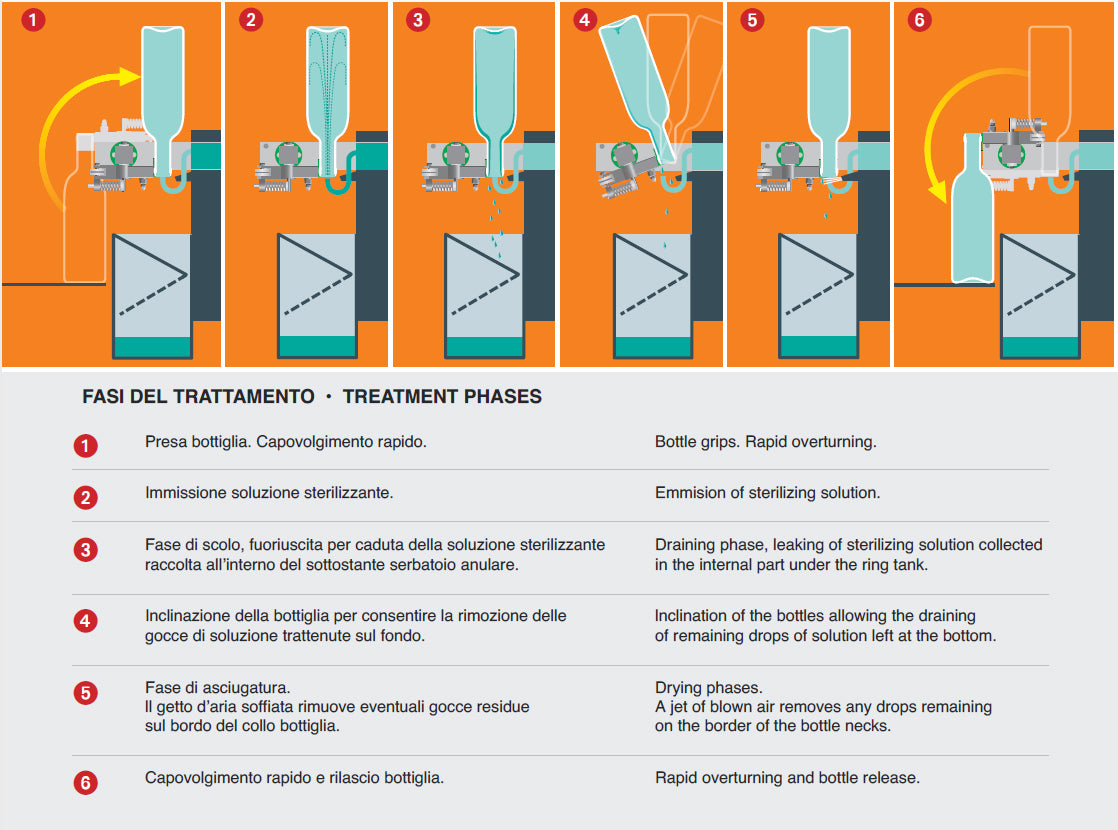 1 2 3 4 5 6

FASI DEL TRATTAMENTO • TREATMENT PHASES

| | | |
|---|---|---|
| 1 | Presa bottiglia. Capovolgimento rapido. | Bottle grips. Rapid overturning. |
| 2 | Immissione soluzione sterilizzante. | Emmision of sterilizing solution. |
| 3 | Fase di scolo, fuoriuscita per caduta della soluzione sterilizzante raccolta all'interno del sottostante serbatoio anulare. | Draining phase, leaking of sterilizing solution collected in the internal part under the ring tank. |
| 4 | Inclinazione della bottiglia per consentire la rimozione delle gocce di soluzione trattenute sul fondo. | Inclination of the bottles allowing the draining of remaining drops of solution left at the bottom. |
| 5 | Fase di asciugatura. Il getto d'aria soffiata rimuove eventuali gocce residue sul bordo del collo bottiglia. | Drying phases. A jet of blown air removes any drops remaining on the border of the bottle necks. |
| 6 | Capovolgimento rapido e rilascio bottiglia. | Rapid overturning and bottle release. |